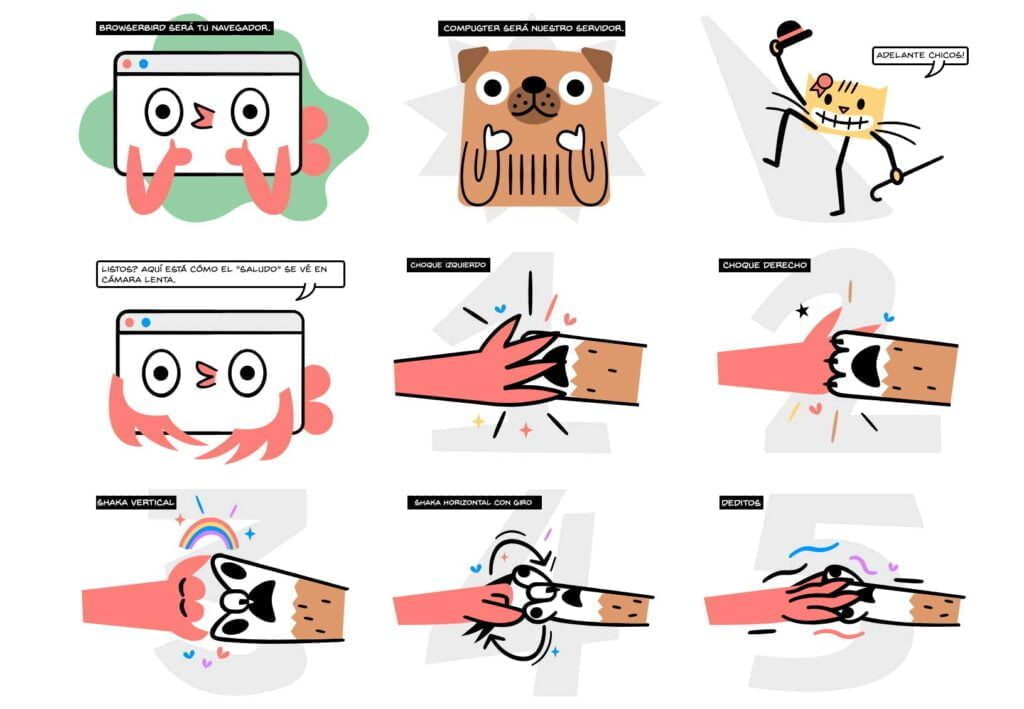 BROWSERBIRD SERÁ TU NAVEGADOR.

COMPUGTER SERÁ NUESTRO SERVIDOR.

ADELANTE CHICOS!

LISTOS? AQUÍ ESTÁ CÓMO EL "SALUDO" SE VÉ EN CÁMARA LENTA.

CHOQUE IZQUIERDO

1

CHOQUE DERECHO

2

SHAKA VERTICAL

3

SHAKA HORIZONTAL CON GIRO

4

DEDITOS

5